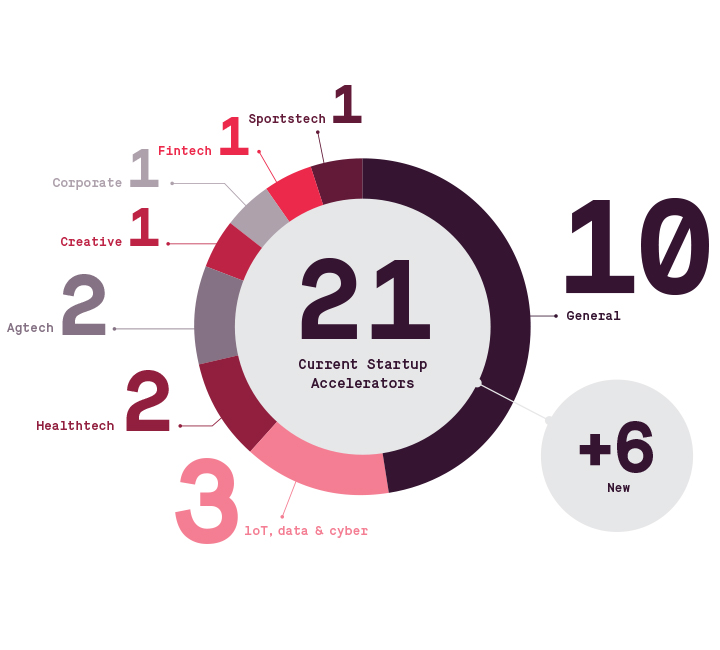 Sportstech 1
Fintech 1
Corporate 1
Creative 1
Agtech 2
Healthtech 2
3 IoT, data & cyber
21
Current Startup Accelerators
10
General
+6
New